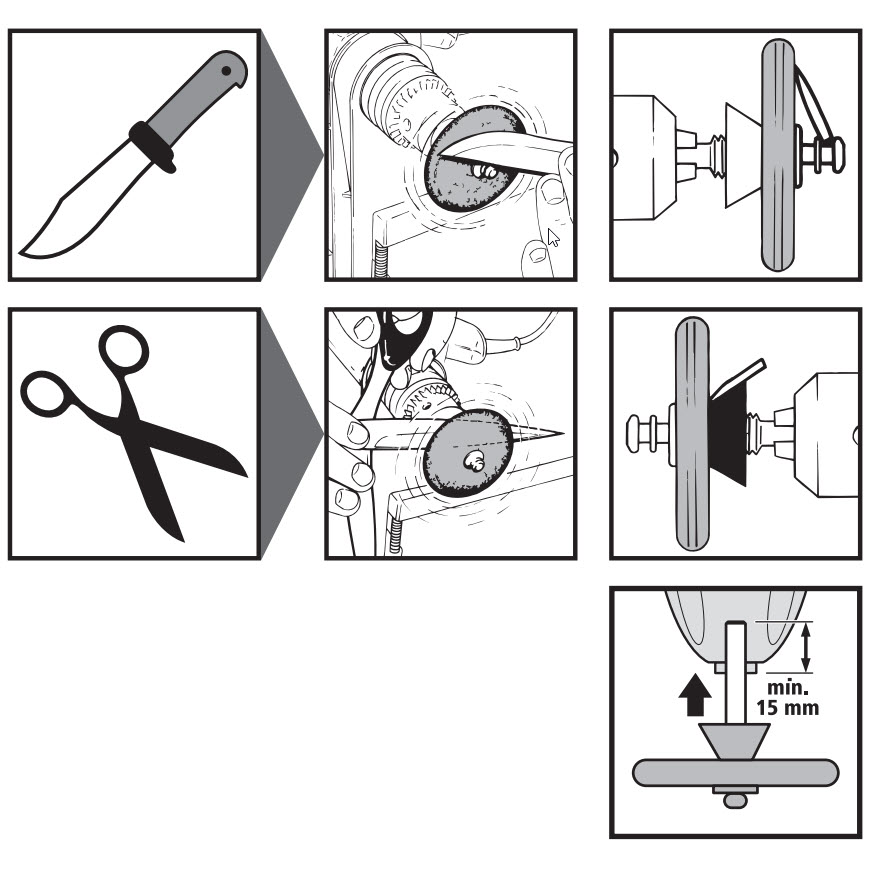 min.
15 mm