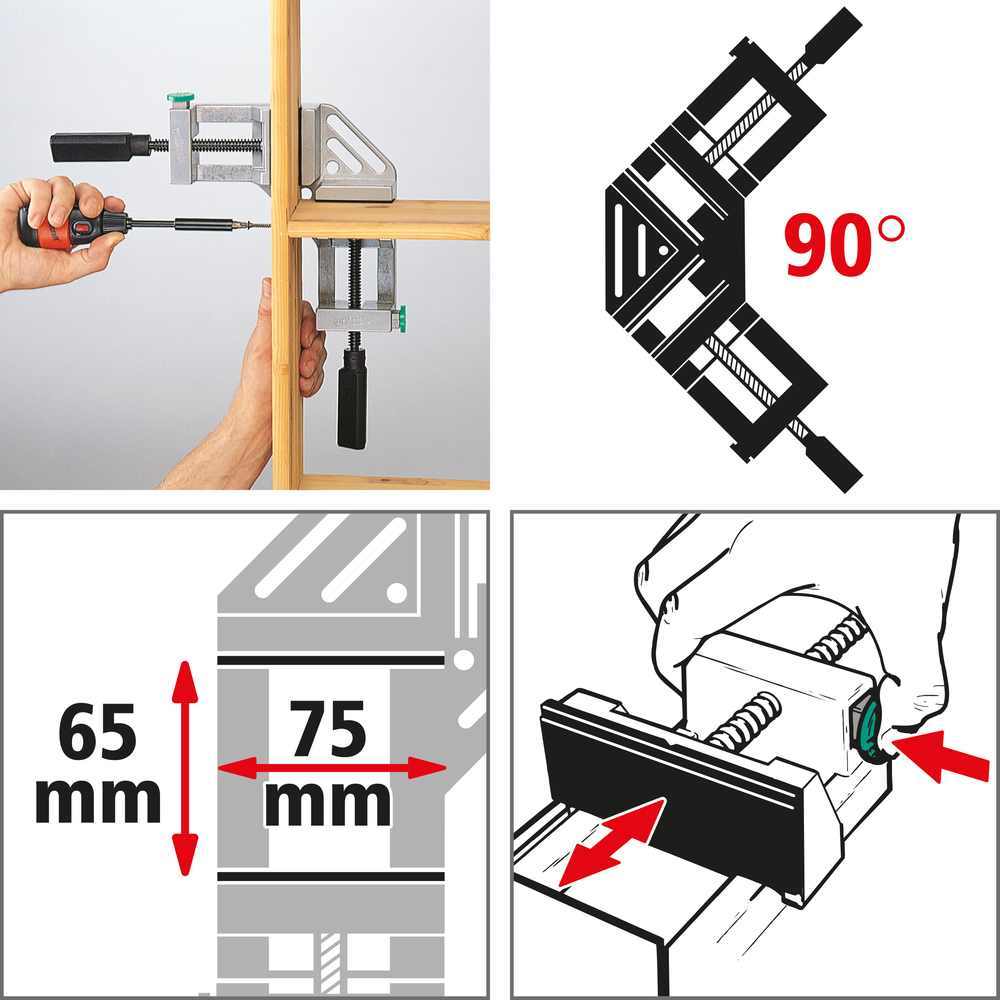 90°

65 mm

75 mm