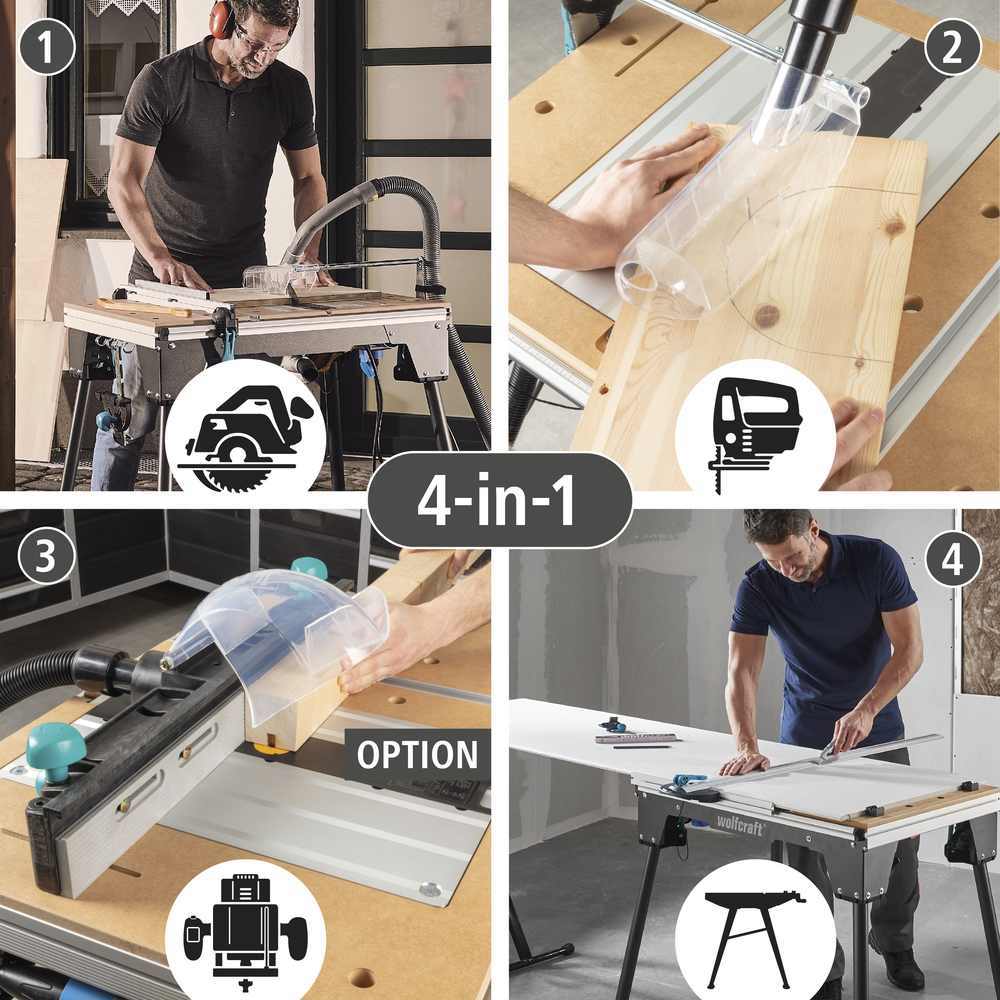 1

2

4-in-1

3

OPTION

4

wolfcraft