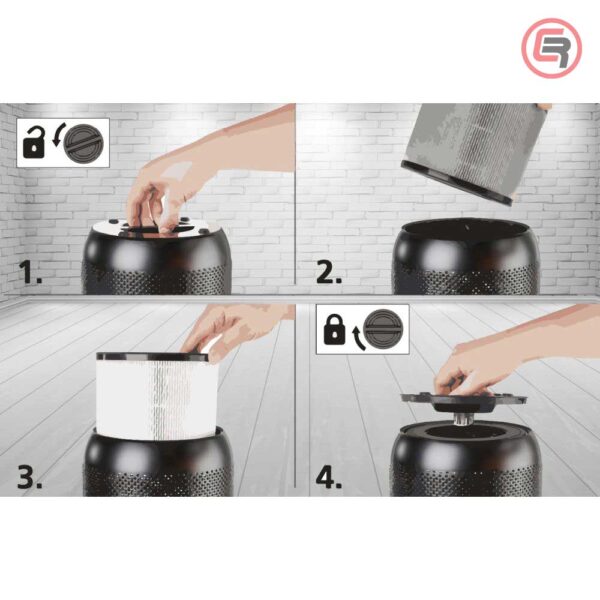 1.

2.

3.

4.