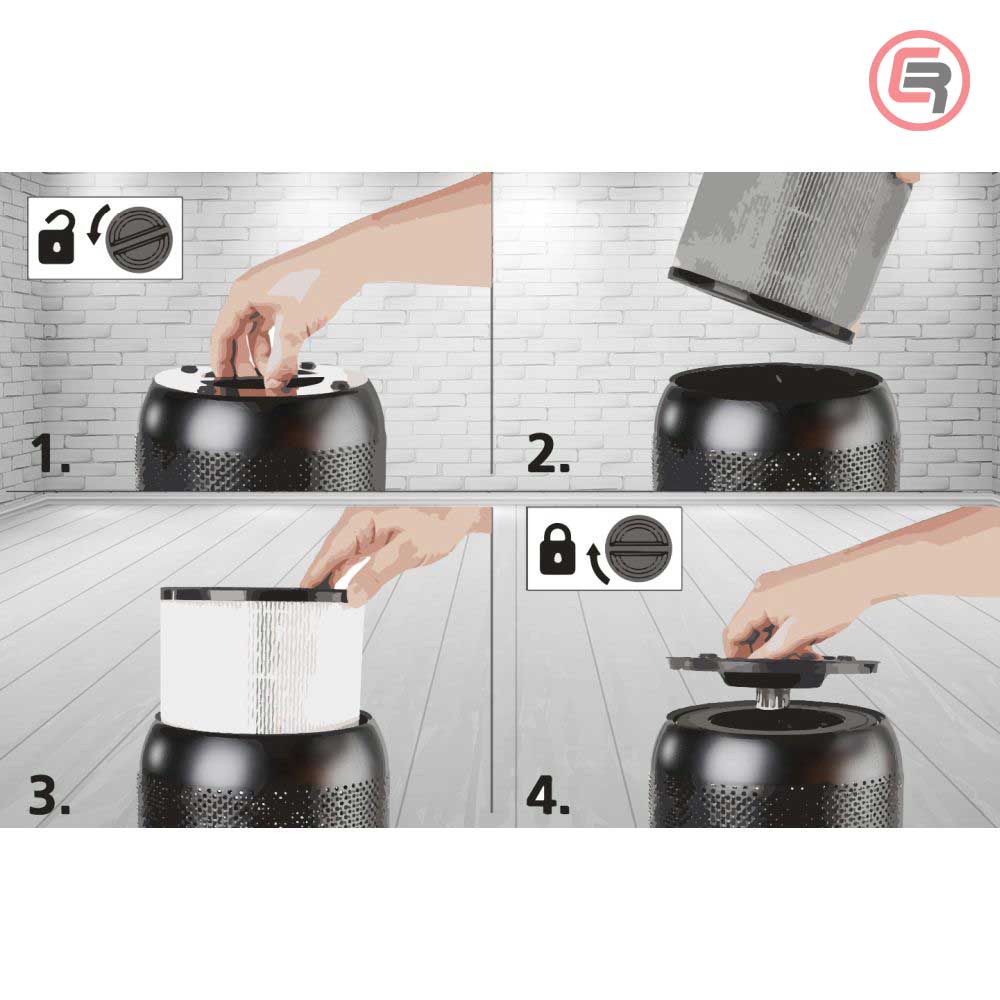 1.

2.

3.

4.